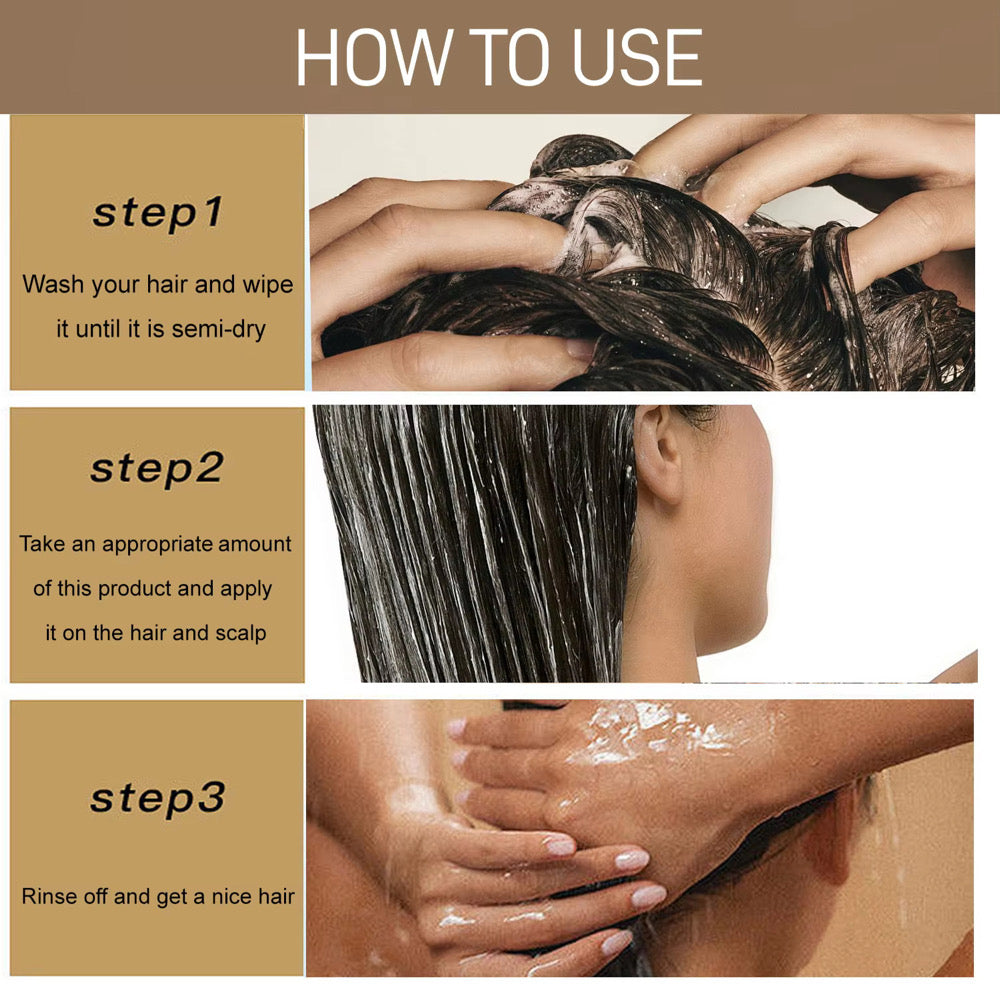 HOW TO USE

step1

Wash your hair and wipe it until it is semi-dry

step2

Take an appropriate amount of this product and apply it on the hair and scalp

step3

Rinse off and get a nice hair